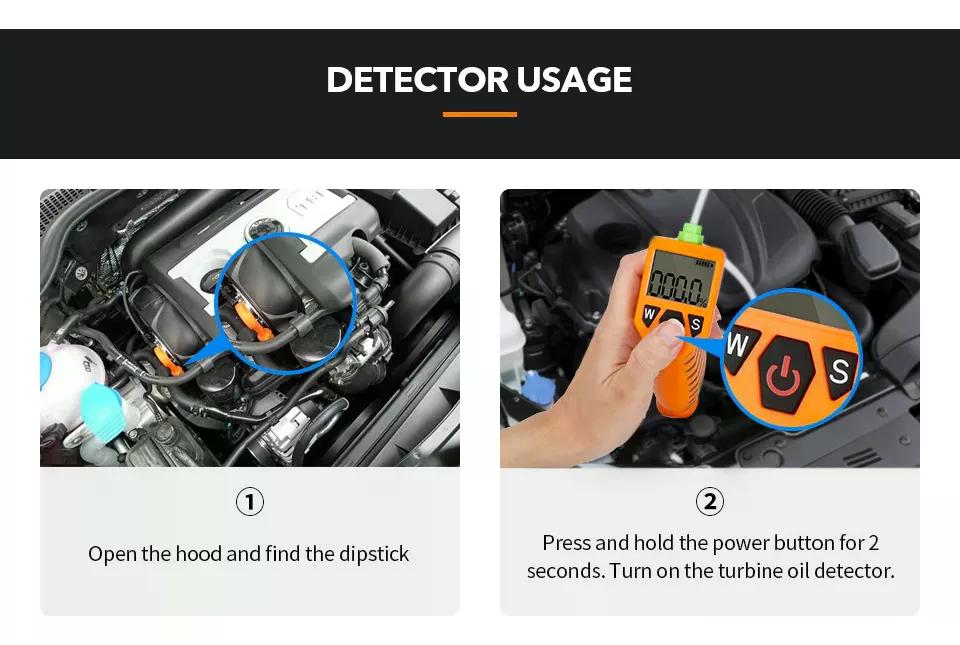 DETECTOR USAGE

000.0%

W S

W S

①

Open the hood and find the dipstick

②

Press and hold the power button for 2 seconds. Turn on the turbine oil detector.